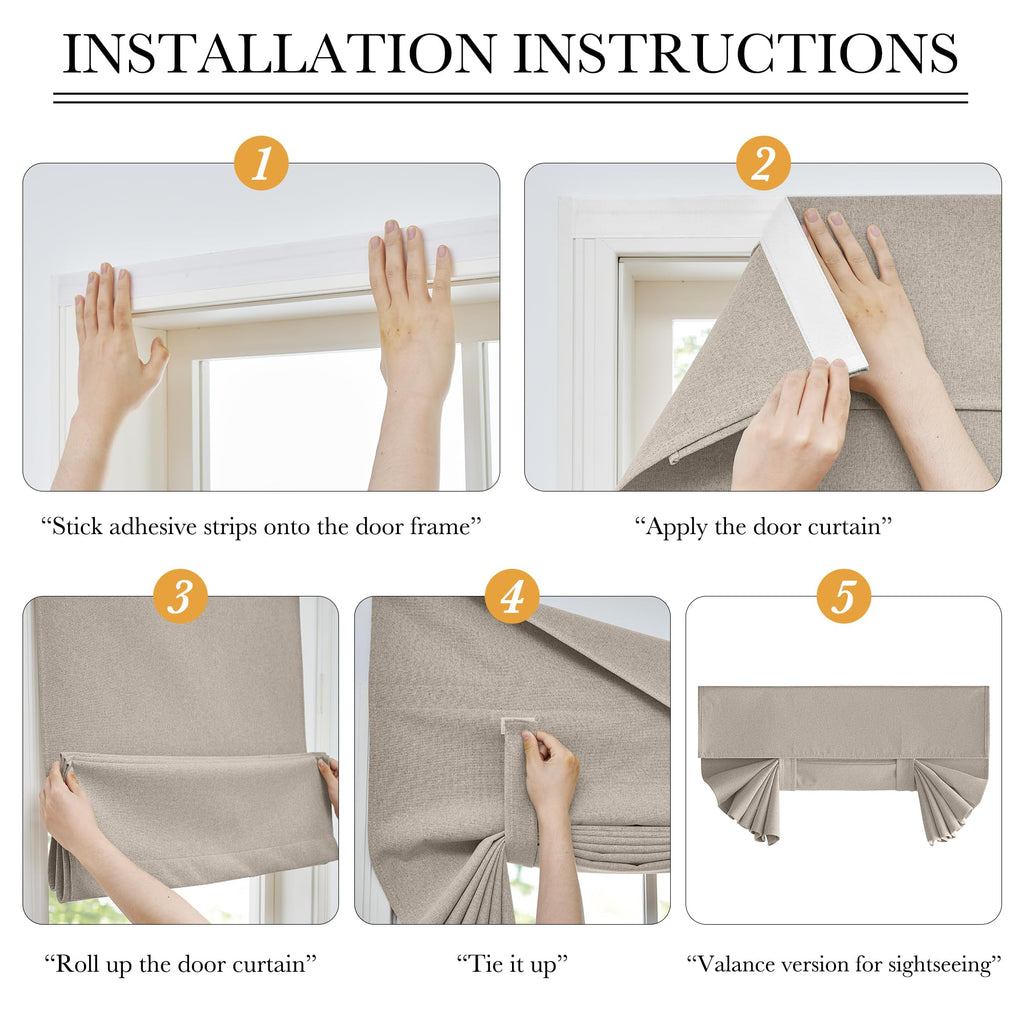 INSTALLATION INSTRUCTIONS

1

“Stick adhesive strips onto the door frame”

2

“Apply the door curtain”

3

“Roll up the door curtain”

4

“Tie it up”

5

“Valance version for sightseeing”