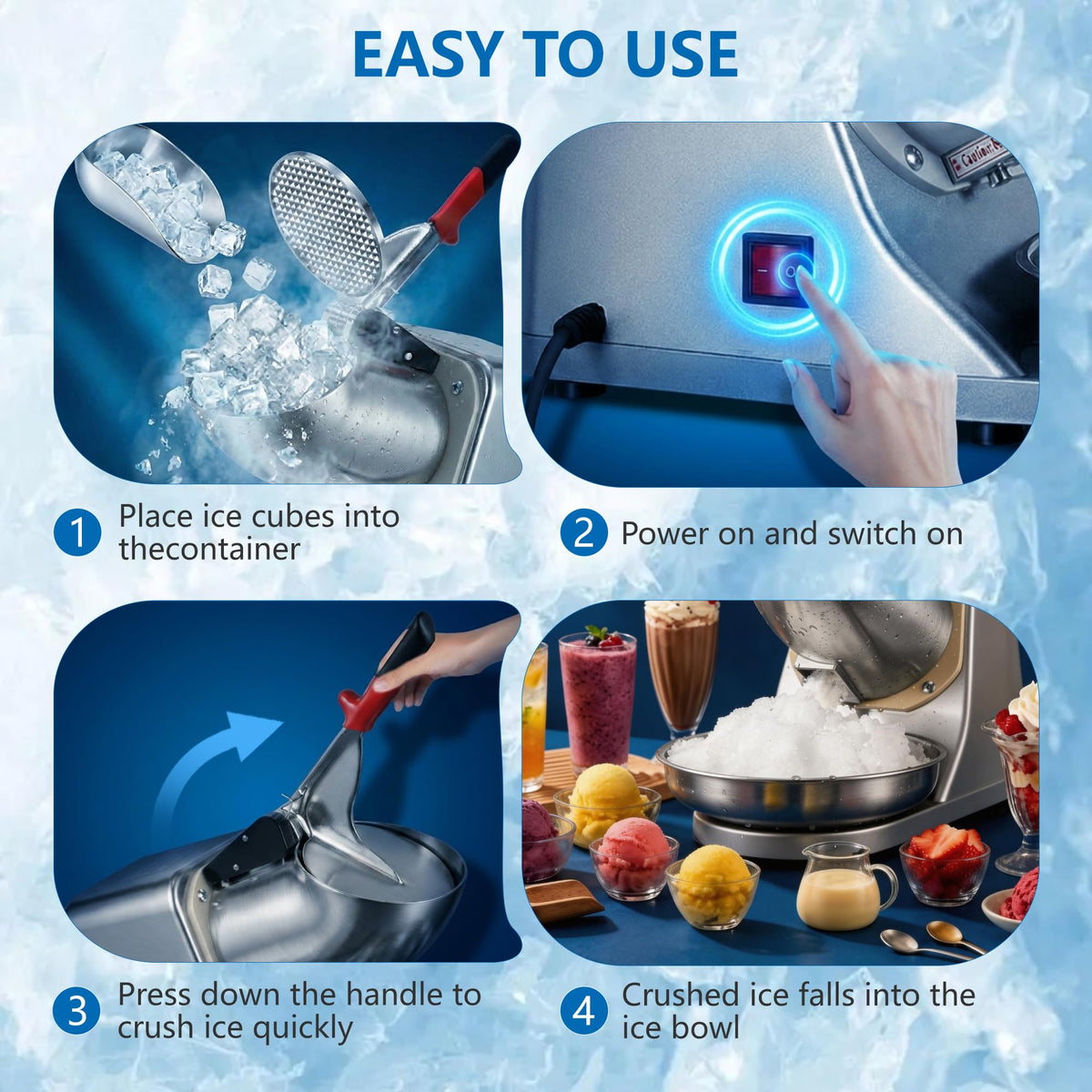 EASY TO USE

Caution

1 Place ice cubes into thecontainer

2 Power on and switch on

3 Press down the handle to crush ice quickly

4 Crushed ice falls into the ice bowl